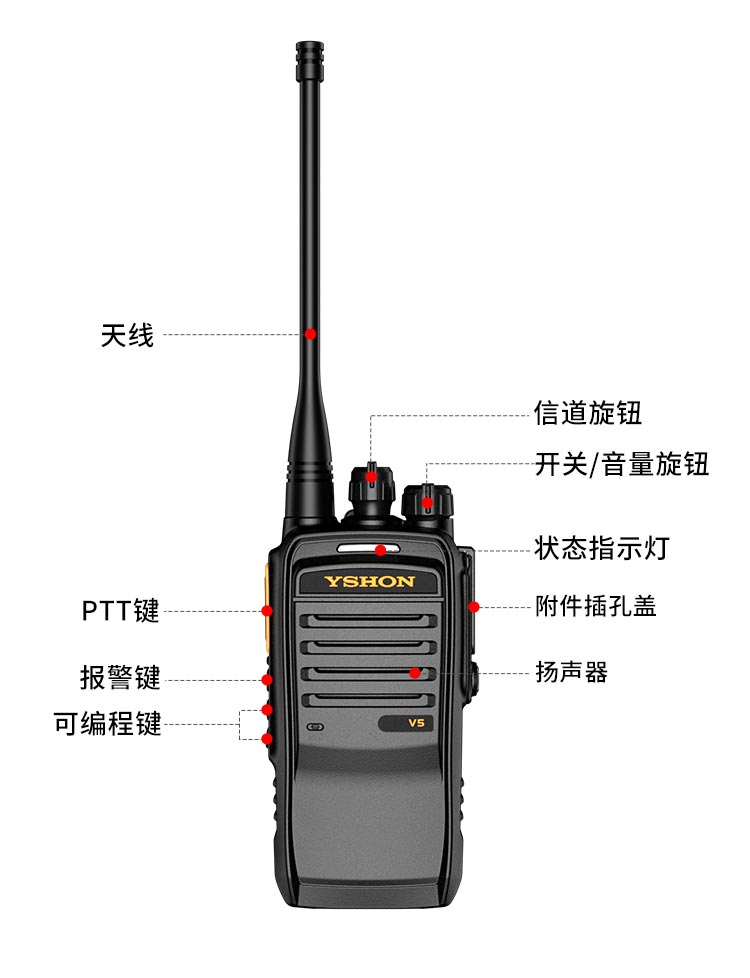 天线

信道旋钮

开关/音量旋钮

状态指示灯

YSHON

PTT键

附件插孔盖

报警键

扬声器

可编程键

V5